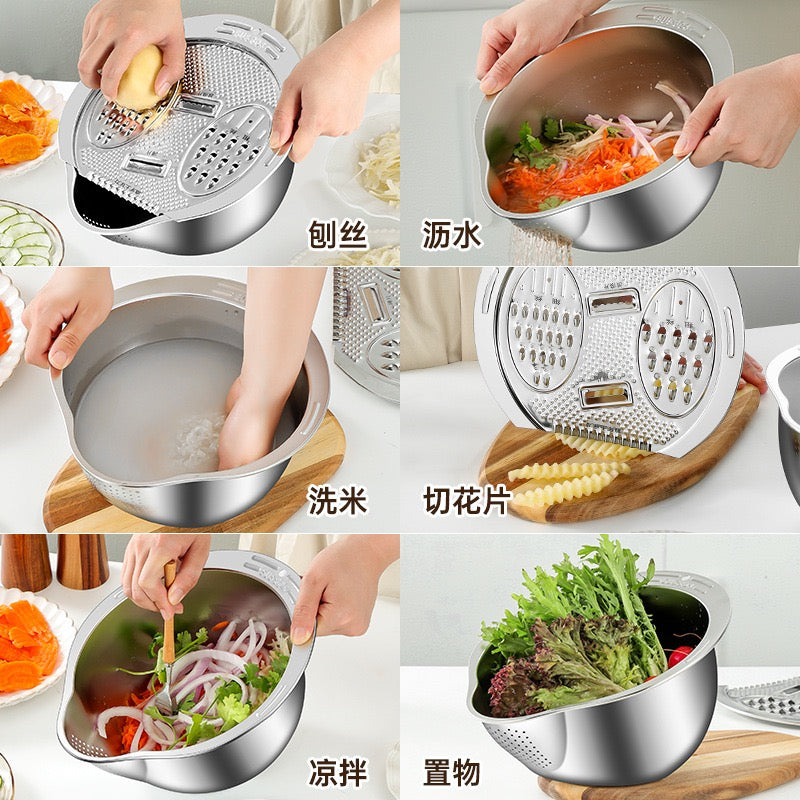 刨丝

沥水

洗米

切花片

凉拌

置物