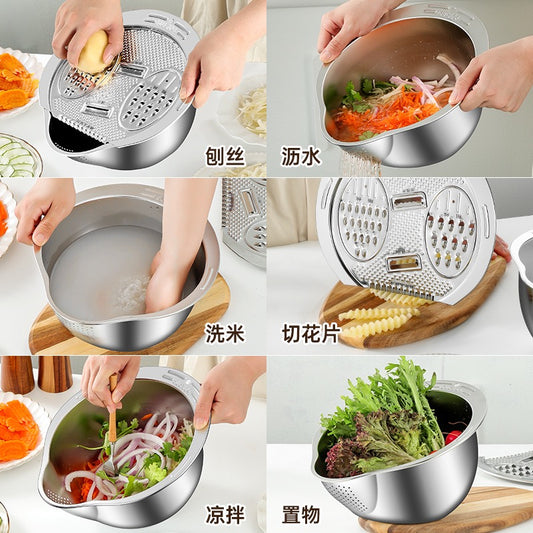 刨丝

沥水

洗米

切花片

凉拌

置物